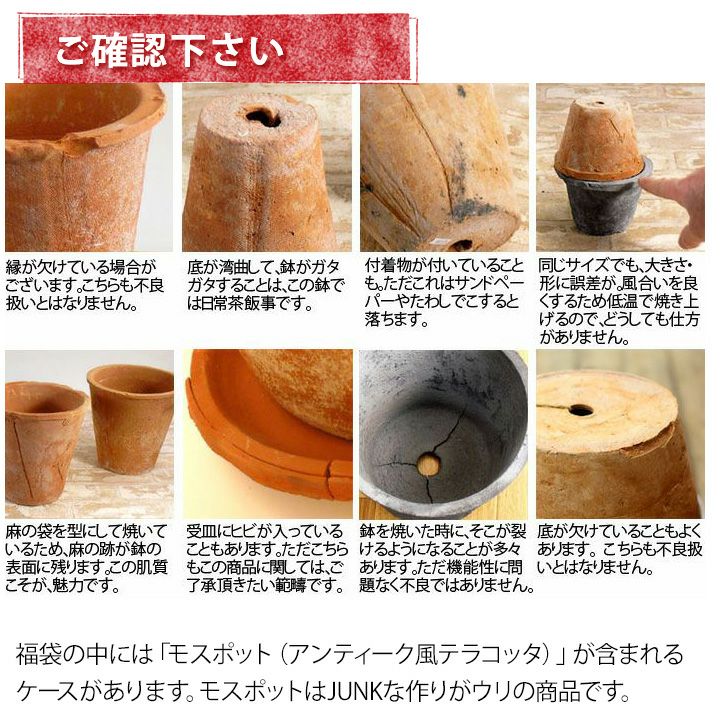 ご確認下さい

縁が欠けている場合がございます。こちらも不良扱いとはなりません。

底が湾曲して、鉢がガタガタすることは、この鉢では日常茶飯事です。

付着物が付いていることも。ただこれはサンドペーパーやたわしでこすると落ちます。

同じサイズでも、大きさ・形に誤差が。風合いを良くするため低温で焼き上げるので、どうしても仕方がありません。

麻の袋を型にして焼いているため、麻の跡が鉢の表面に残ります。この肌質こそが、魅力です。

受皿にヒビが入っていることもあります。ただこちらもこの商品に関しては、ご了承頂きたい範疇です。

鉢を焼いた時に、そこが裂けるようになることが多々あります。ただ機能性に問題なく不良ではありません。

底が欠けていることもよくあります。こちらも不良扱いとはなりません。

福袋の中には「モスポット（アンティーク風テラコッタ）」が含まれるケースがあります。モスポットはJUNKな作りがウリの商品です。